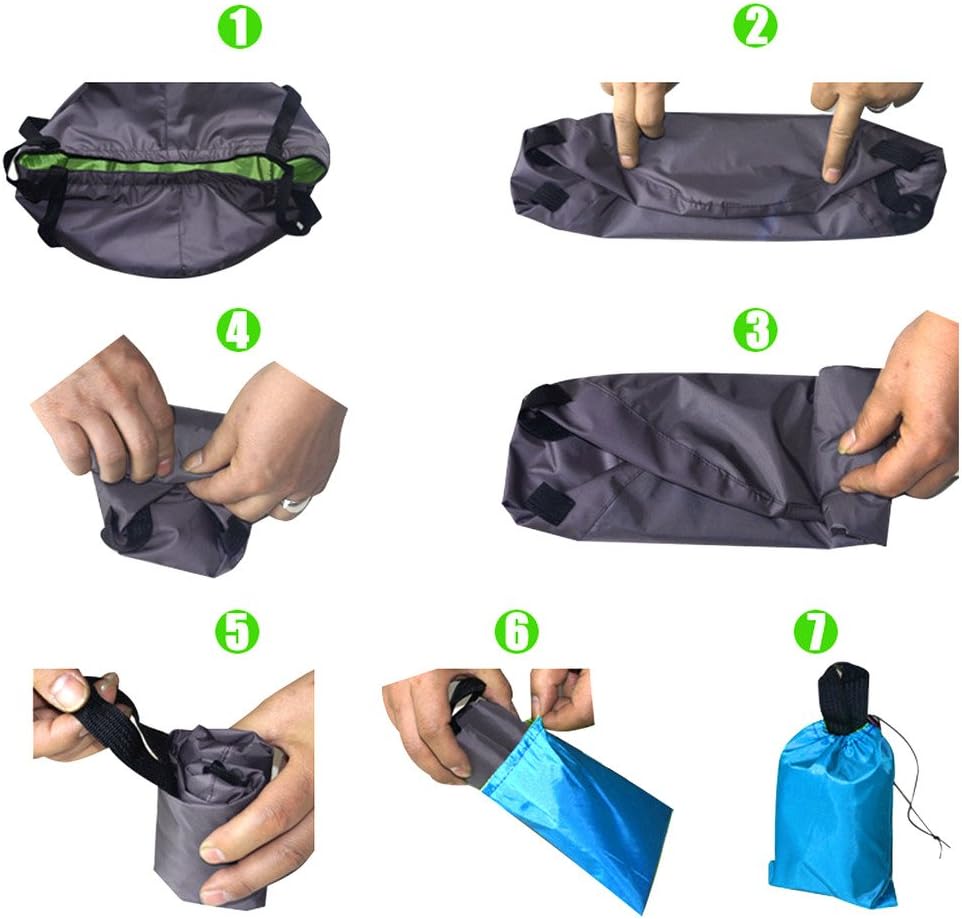 1
2
4
3
5
6
7