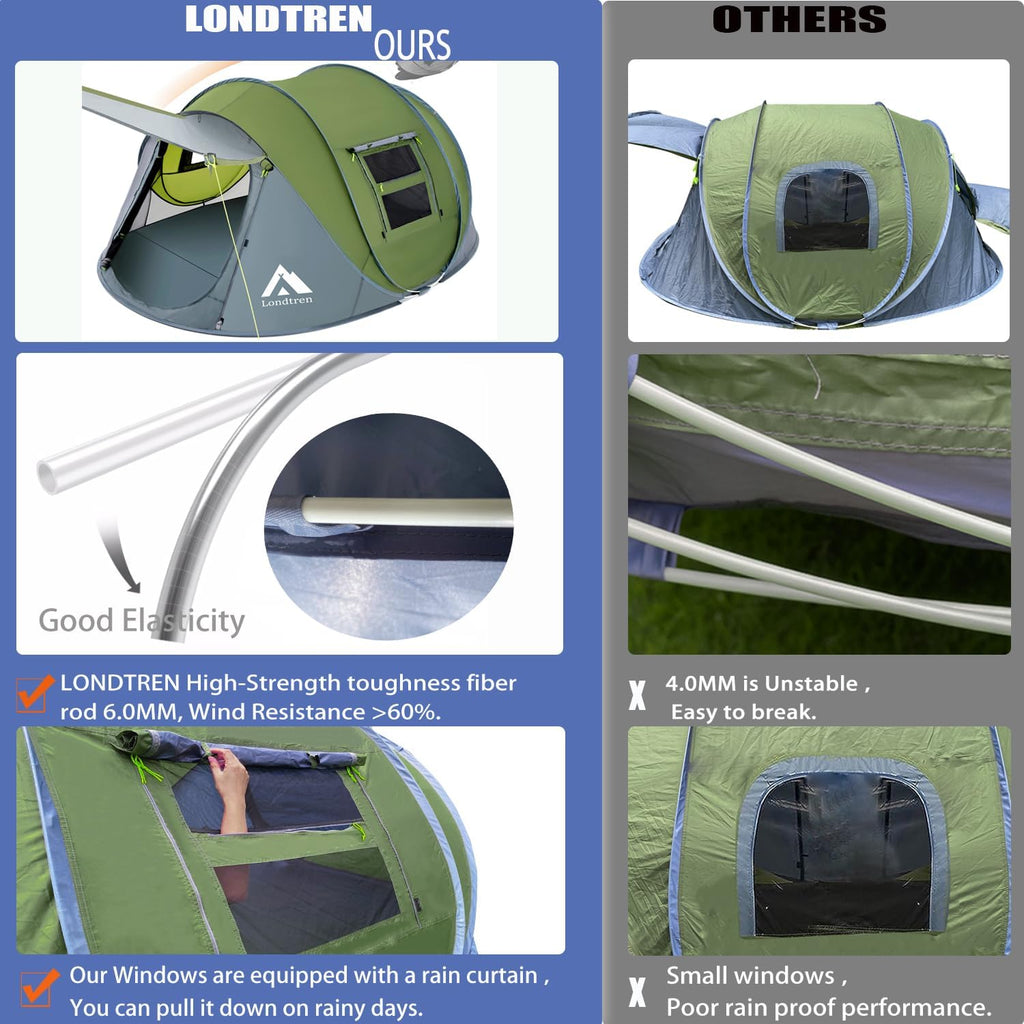 LONDTREN OURS

Londtren

Good Elasticity

LONDTREN High-Strength toughness fiber rod 6.0MM, Wind Resistance >60%.

Our Windows are equipped with a rain curtain , You can pull it down on rainy days.

OTHERS

X 4.0MM is Unstable , Easy to break.

X Small windows , Poor rain proof performance.